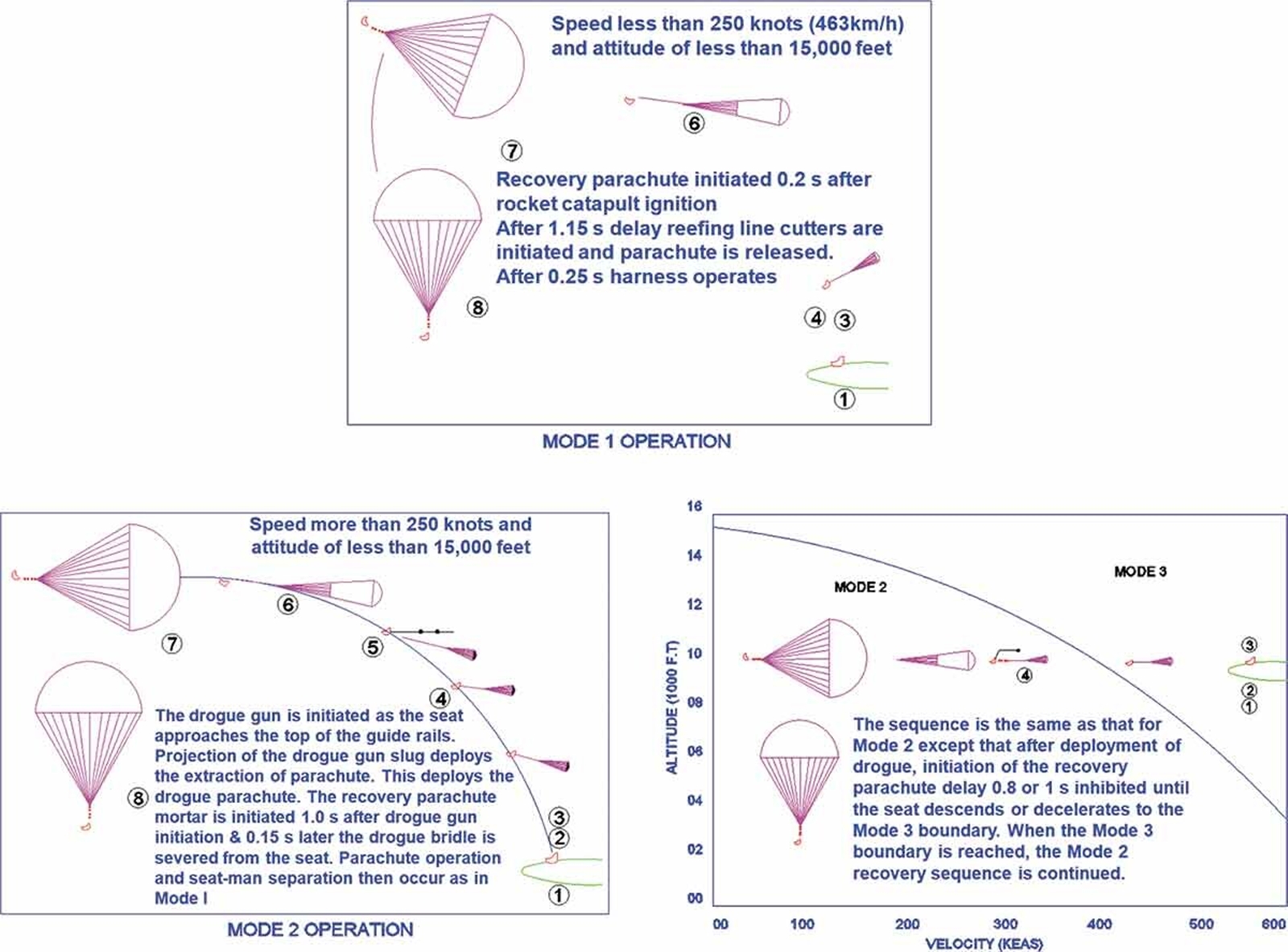 Speed less than 250 knots (463km/h) and attitude of less than 15,000 feet

6

7

Recovery parachute initiated 0.2 s after rocket catapult ignition
After 1.15 s delay reefing line cutters are initiated and parachute is released.
After 0.25 s harness operates

8

4 3

1

MODE 1 OPERATION

Speed more than 250 knots and attitude of less than 15,000 feet

6

7

5

4

The drogue gun is initiated as the seat approaches the top of the guide rails. Projection of the drogue gun slug deploys the extraction of parachute. This deploys the drogue parachute. The recovery parachute mortar is initiated 1.0 s after drogue gun initiation & 0.15 s later the drogue bridle is severed from the seat. Parachute operation and seat-man separation then occur as in Mode I

8

3
2
1

MODE 2 OPERATION

16
14
12
10
08
06
04
02
00

ALTITUDE (1000 F.T)

MODE 2

MODE 3

4

3
2
1

The sequence is the same as that for Mode 2 except that after deployment of drogue, initiation of the recovery parachute delay 0.8 or 1 s inhibited until the seat descends or decelerates to the Mode 3 boundary. When the Mode 3 boundary is reached, the Mode 2 recovery sequence is continued.

00 100 200 300 400 500 600
VELOCITY (KEAS)