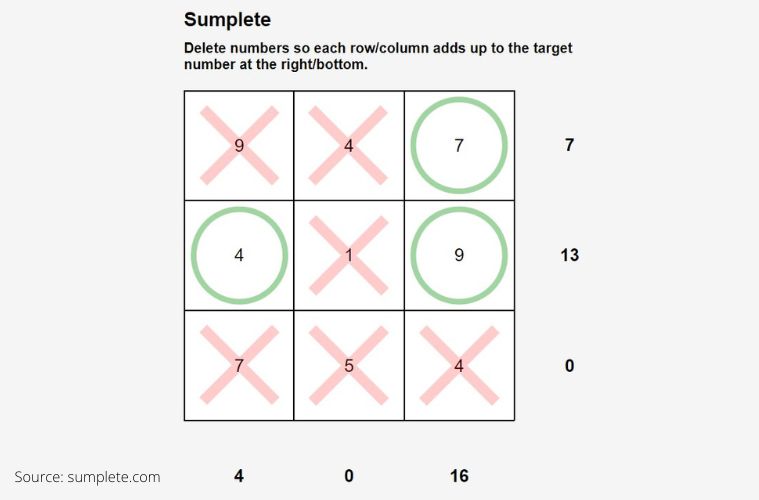 Sumplete

Delete numbers so each row/column adds up to the target number at the right/bottom.

| 9 | 4 | 7 | 7 |
|---|---|---|---|
| 4 | 1 | 9 | 13 |
| 7 | 5 | 4 | 0 |
| 4 | 0 | 16 | |

Source: sumplete.com