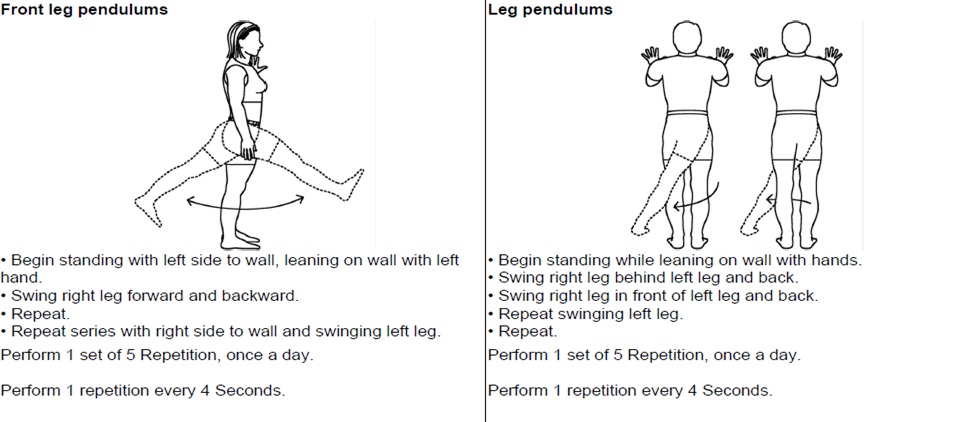 Front leg pendulums

• Begin standing with left side to wall, leaning on wall with left hand.
• Swing right leg forward and backward.
• Repeat.
• Repeat series with right side to wall and swinging left leg.
Perform 1 set of 5 Repetition, once a day.

Perform 1 repetition every 4 Seconds.

Leg pendulums

• Begin standing while leaning on wall with hands.
• Swing right leg behind left leg and back.
• Swing right leg in front of left leg and back.
• Repeat swinging left leg.
• Repeat.
Perform 1 set of 5 Repetition, once a day.

Perform 1 repetition every 4 Seconds.