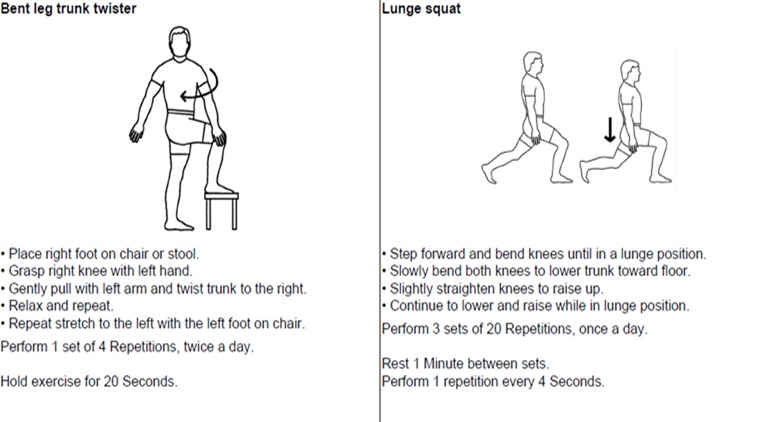 Bent leg trunk twister

• Place right foot on chair or stool.
• Grasp right knee with left hand.
• Gently pull with left arm and twist trunk to the right.
• Relax and repeat.
• Repeat stretch to the left with the left foot on chair.

Perform 1 set of 4 Repetitions, twice a day.

Hold exercise for 20 Seconds.

Lunge squat

• Step forward and bend knees until in a lunge position.
• Slowly bend both knees to lower trunk toward floor.
• Slightly straighten knees to raise up.
• Continue to lower and raise while in lunge position.

Perform 3 sets of 20 Repetitions, once a day.

Rest 1 Minute between sets.
Perform 1 repetition every 4 Seconds.